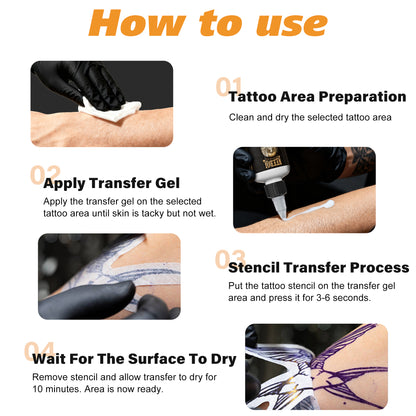 How to use

01
Tattoo Area Preparation
Clean and dry the selected tattoo area

02
Apply Transfer Gel
Apply the transfer gel on the selected tattoo area until skin is tacky but not wet.

03
Stencil Transfer Process
Put the tattoo stencil on the transfer gel area and press it for 3-6 seconds.

04
Wait For The Surface To Dry
Remove stencil and allow transfer to dry for 10 minutes. Area is now ready.