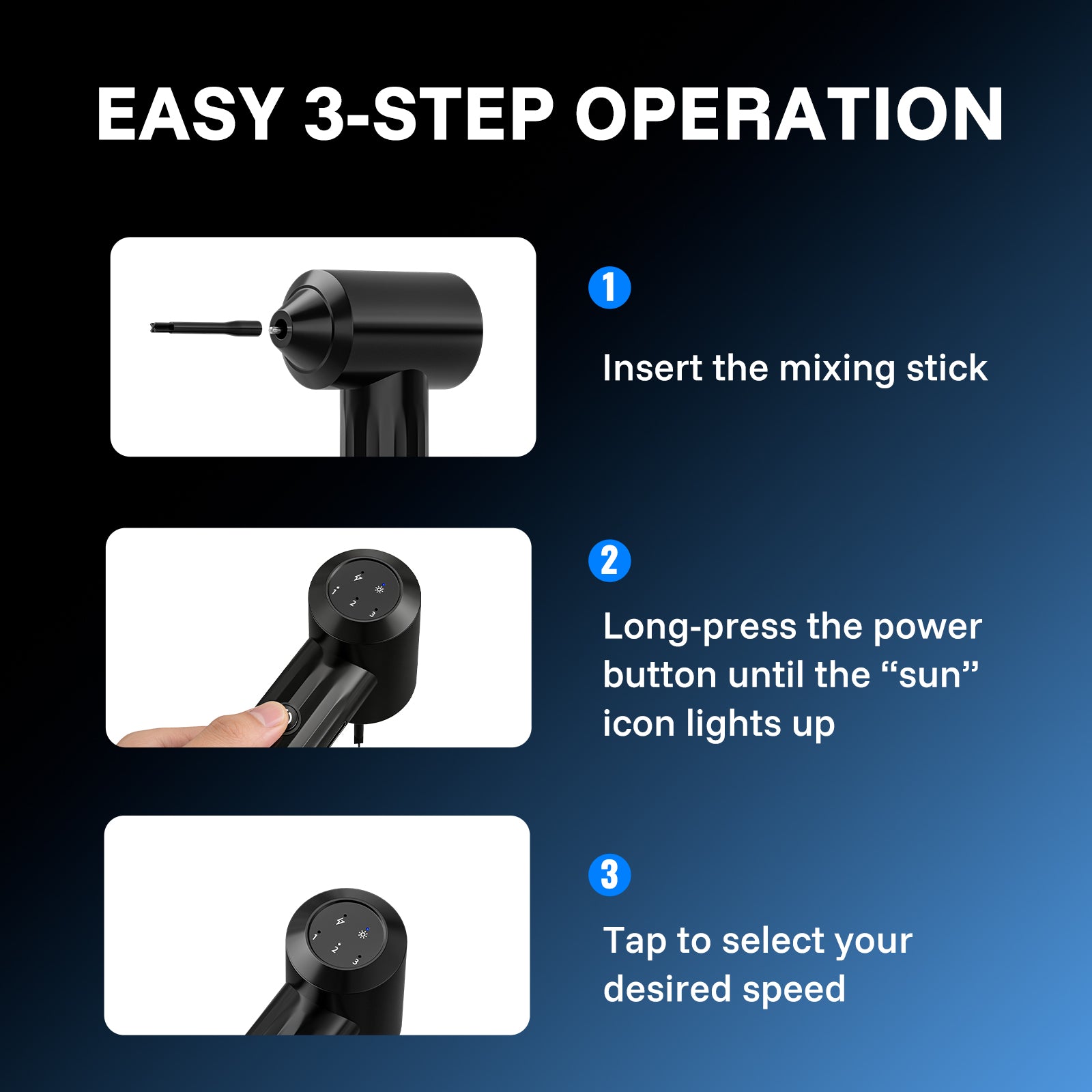 EASY 3-STEP OPERATION

1

Insert the mixing stick

1 2 3

2

Long-press the power button until the “sun” icon lights up

1 2 3

3

Tap to select your desired speed