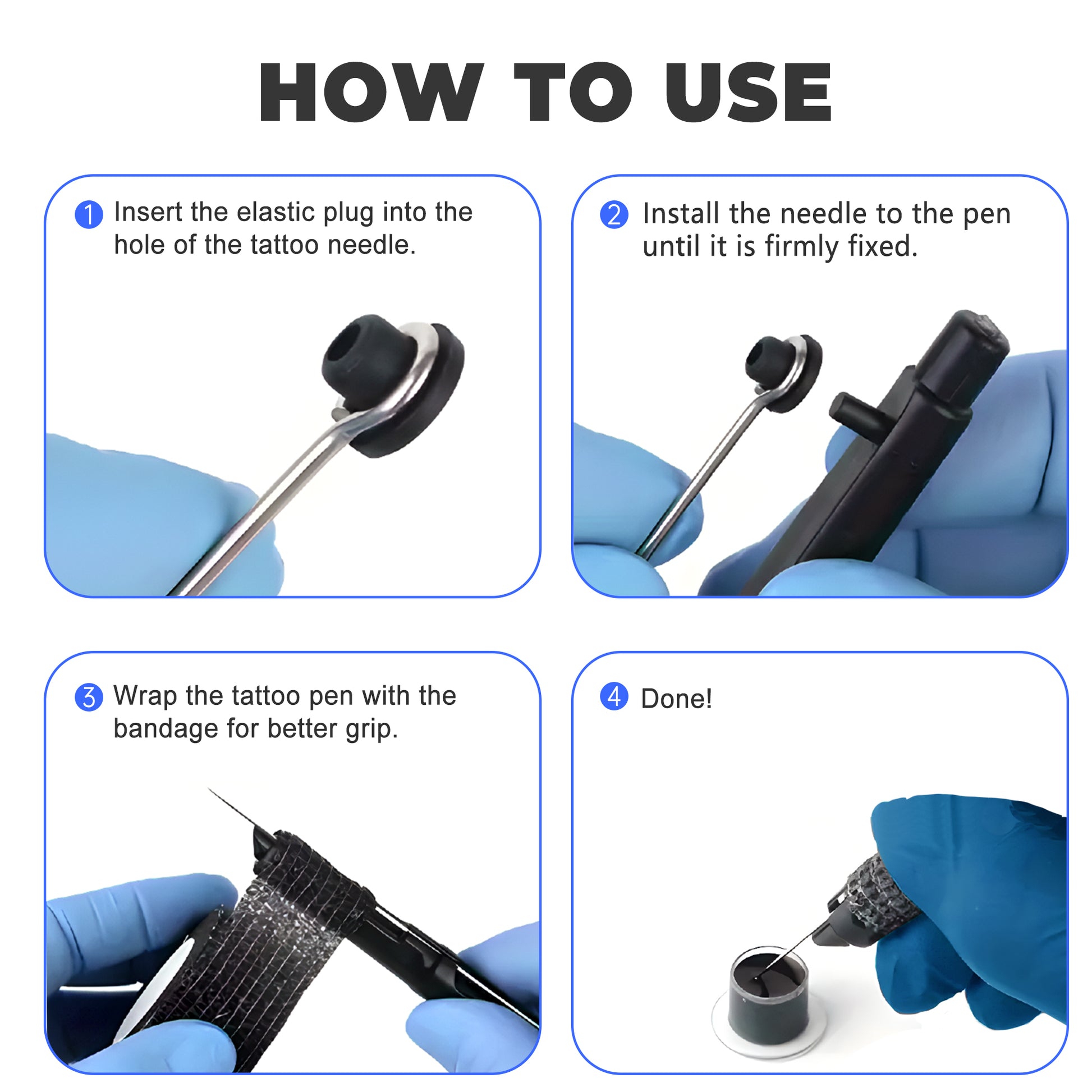 HOW TO USE

1 Insert the elastic plug into the hole of the tattoo needle.

2 Install the needle to the pen until it is firmly fixed.

3 Wrap the tattoo pen with the bandage for better grip.

4 Done!