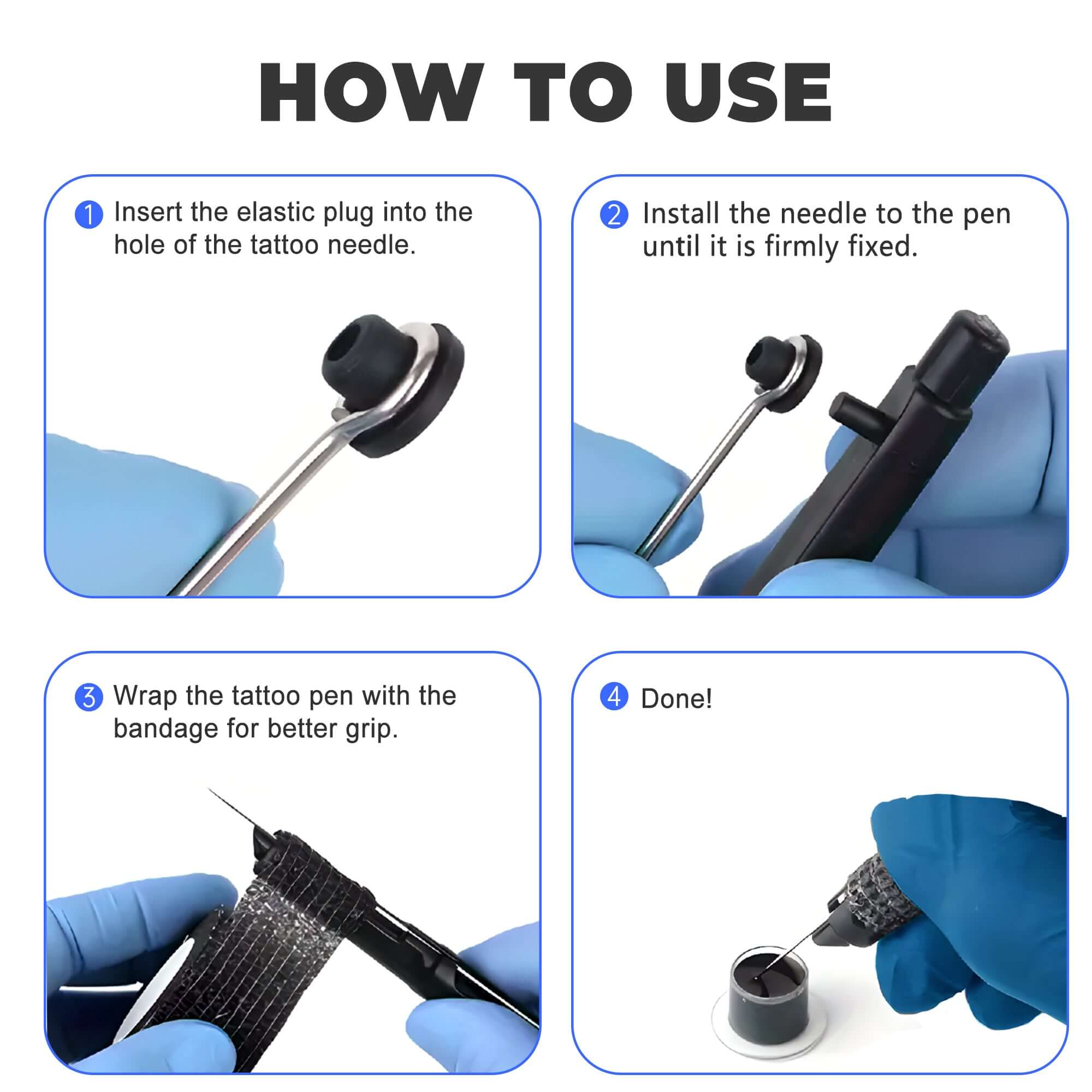 HOW TO USE

1 Insert the elastic plug into the hole of the tattoo needle.

2 Install the needle to the pen until it is firmly fixed.

3 Wrap the tattoo pen with the bandage for better grip.

4 Done!