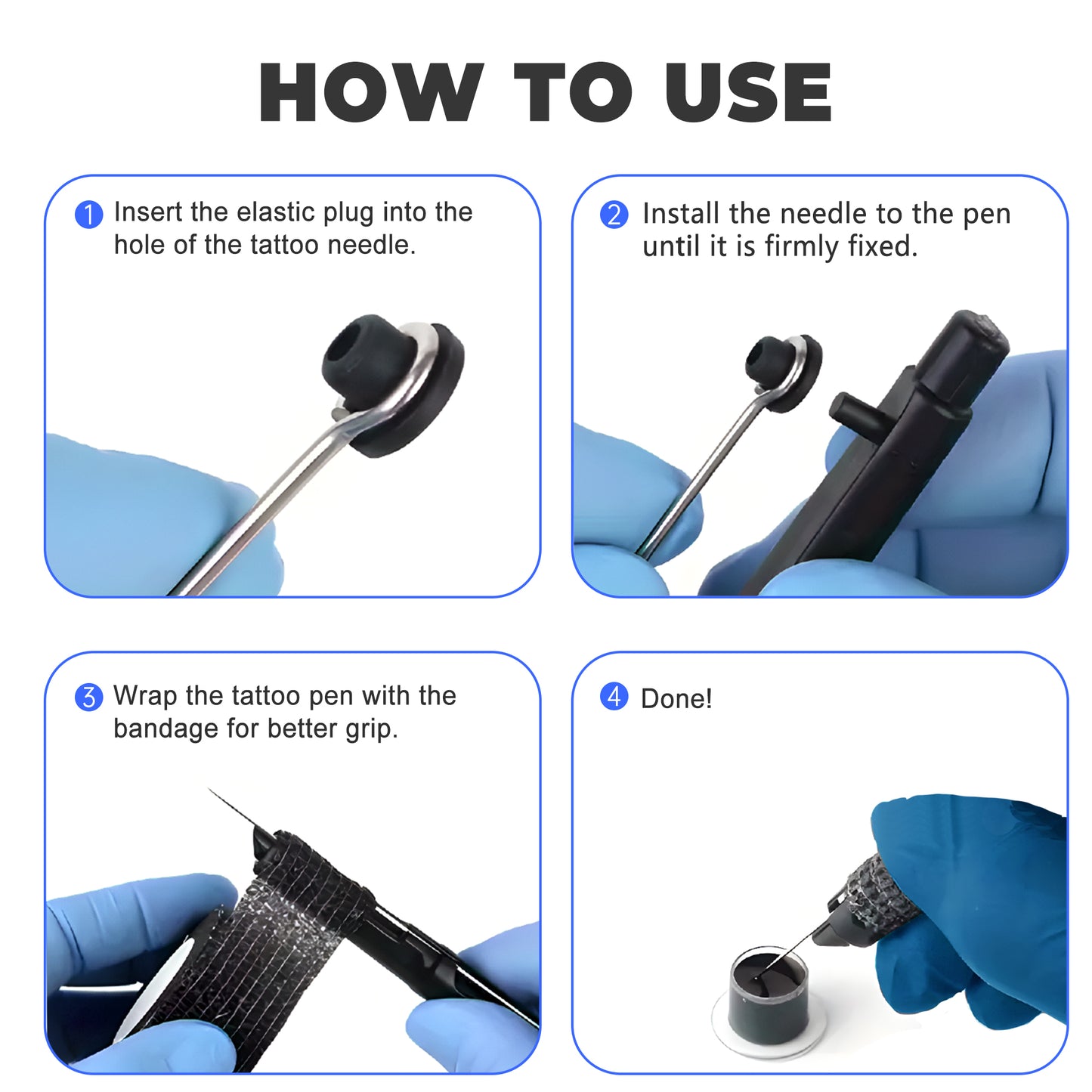 HOW TO USE

1 Insert the elastic plug into the hole of the tattoo needle.

2 Install the needle to the pen until it is firmly fixed.

3 Wrap the tattoo pen with the bandage for better grip.

4 Done!