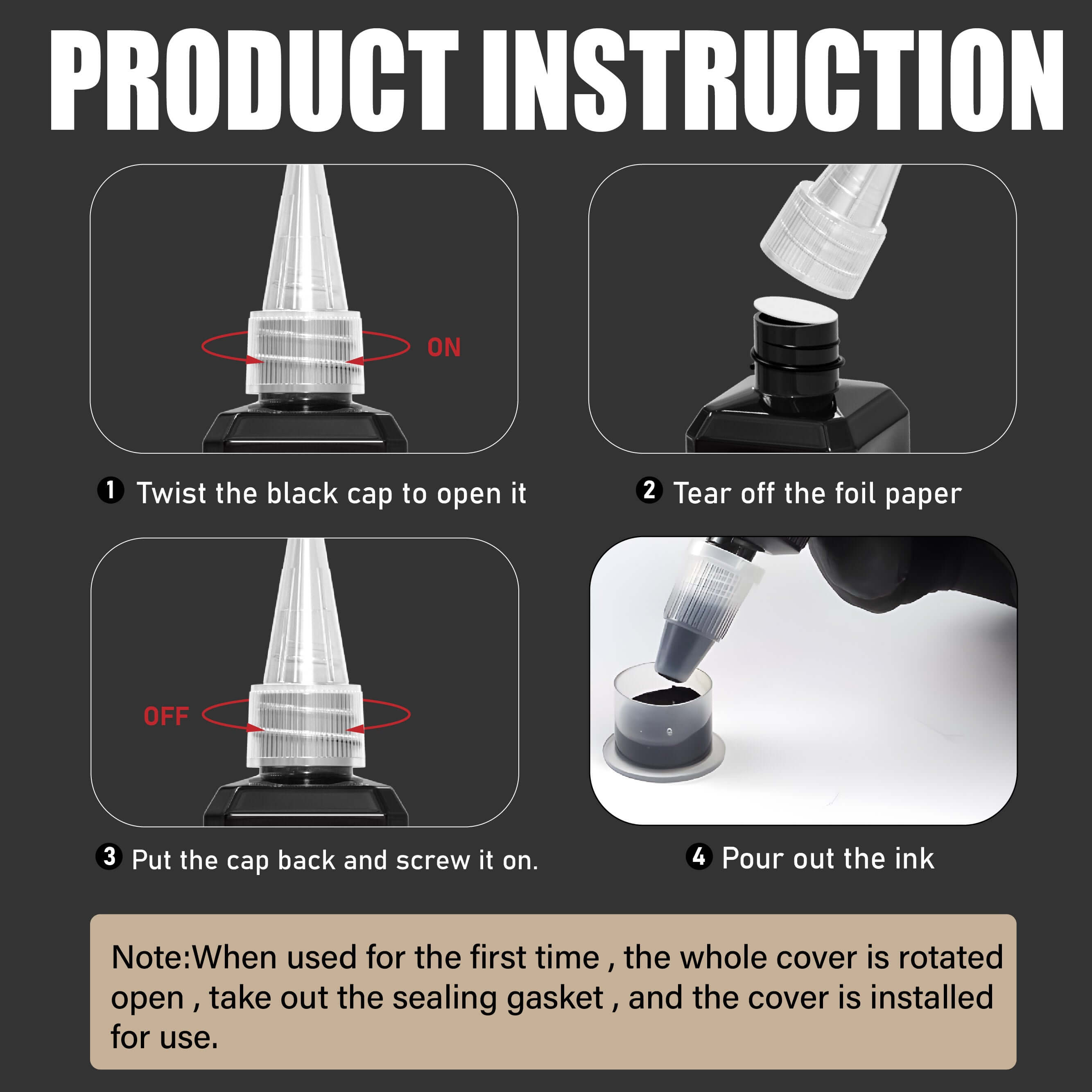 PRODUCT INSTRUCTION

ON

❶ Twist the black cap to open it

❷ Tear off the foil paper

OFF

❸ Put the cap back and screw it on.

❹ Pour out the ink

Note:When used for the first time , the whole cover is rotated open , take out the sealing gasket , and the cover is installed for use.